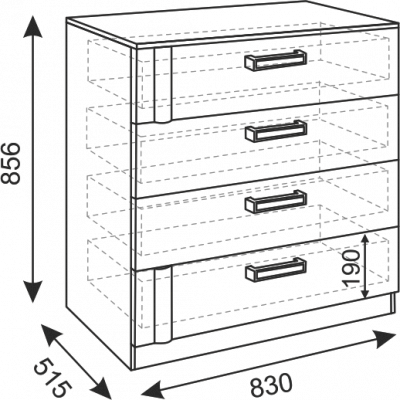 856
190
515
830